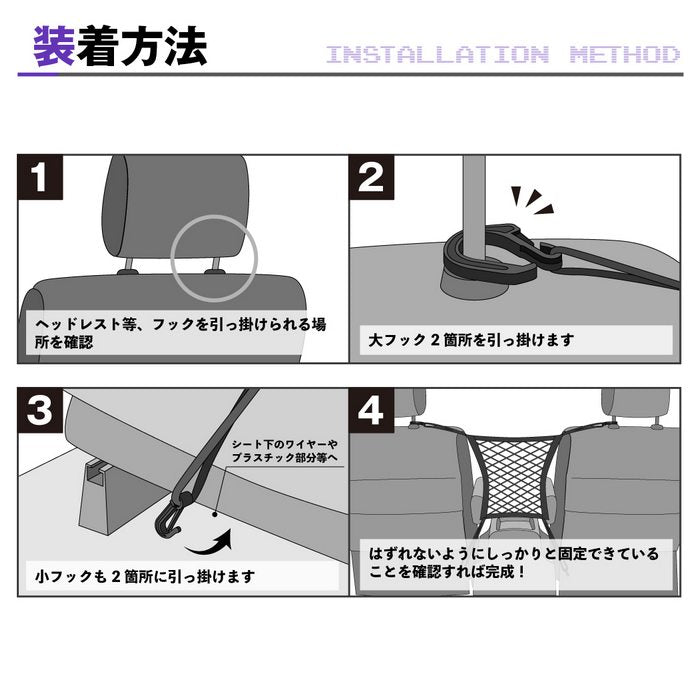 装着方法

INSTALLATION METHOD

1

ヘッドレスト等、フックを引っ掛けられる場所を確認

2

大フック 2 箇所を引っ掛けます

3

シート下のワイヤーやプラスチック部分等へ

小フックも 2 箇所に引っ掛けます

4

はずれないようにしっかりと固定できていることを確認すれば完成！