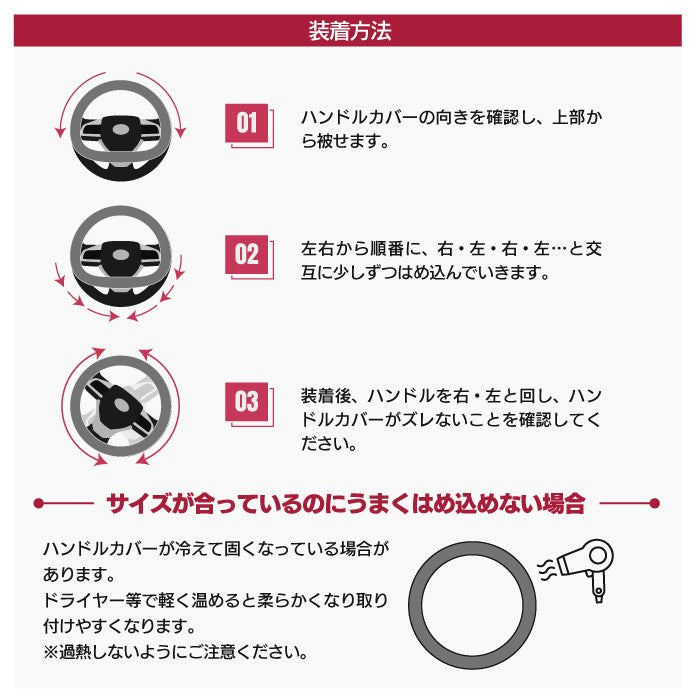 装着方法

01

ハンドルカバーの向きを確認し、上部から被せます。

02

左右から順番に、右・左・右・左…と交互に少しずつはめ込んでいきます。

03

装着後、ハンドルを右・左と回し、ハンドルカバーがズレないことを確認してください。

サイズが合っているのにうまくはめ込めない場合

ハンドルカバーが冷えて固くなっている場合があります。
ドライヤー等で軽く温めると柔らかくなり取り付けやすくなります。
※過熱しないようにご注意ください。