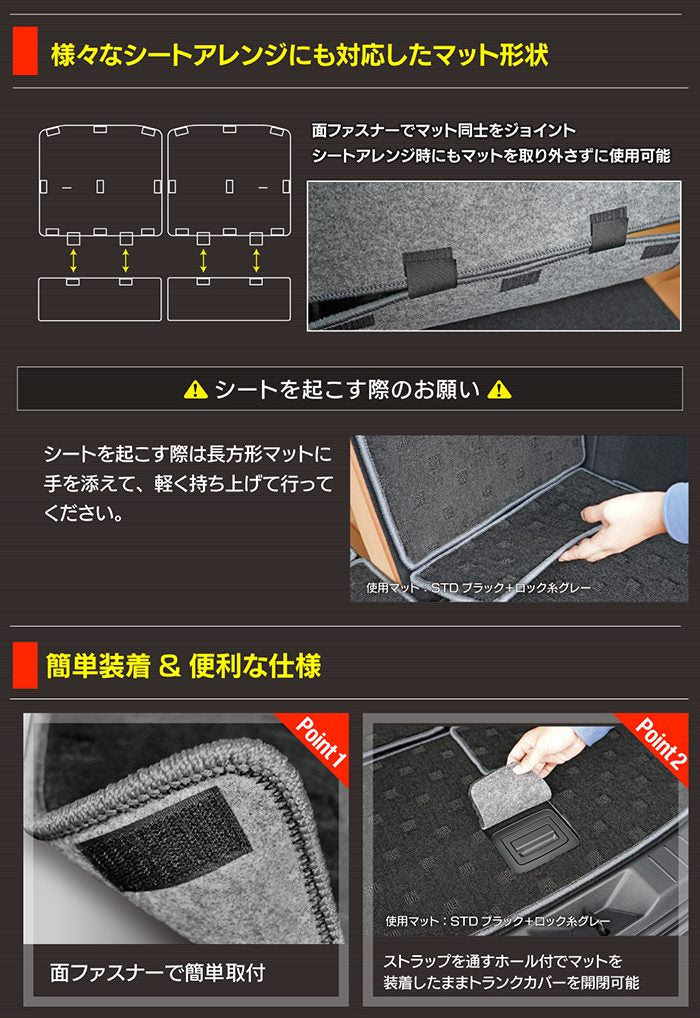 様々なシートアレンジにも対応したマット形状

面ファスナーでマット同士をジョイント
シートアレンジ時にもマットを取り外さずに使用可能

シートを起こす際のお願い

シートを起こす際は長方形マットに手を添えて、軽く持ち上げて行ってください。

使用マット：STD ブラック+ロック糸グレー

簡単装着 & 便利な仕様

Point 1

面ファスナーで簡単取付

Point 2

使用マット：STD ブラック+ロック糸グレー

ストラップを通すホール付でマットを装着したままトランクカバーを開閉可能