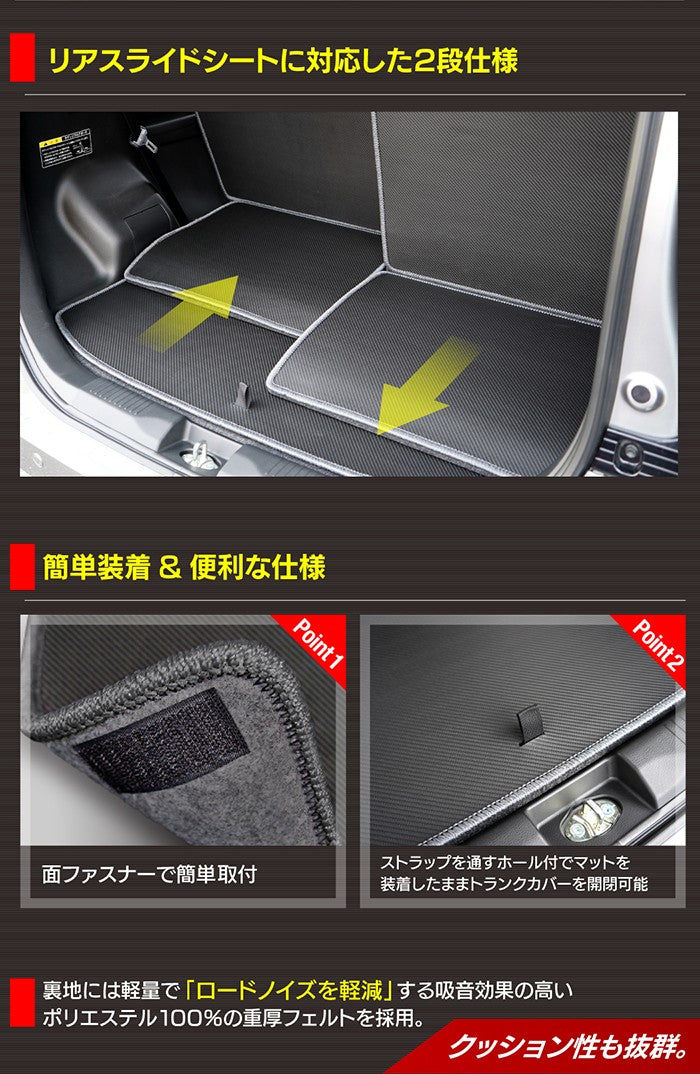 リアスライドシートに対応した2段仕様

簡単装着 & 便利な仕様

Point 1

面ファスナーで簡単取付

Point 2

ストラップを通すホール付でマットを装着したままトランクカバーを開閉可能

裏地には軽量で「ロードノイズを軽減」する吸音効果の高いポリエステル100%の重厚フェルトを採用。

クッション性も抜群。