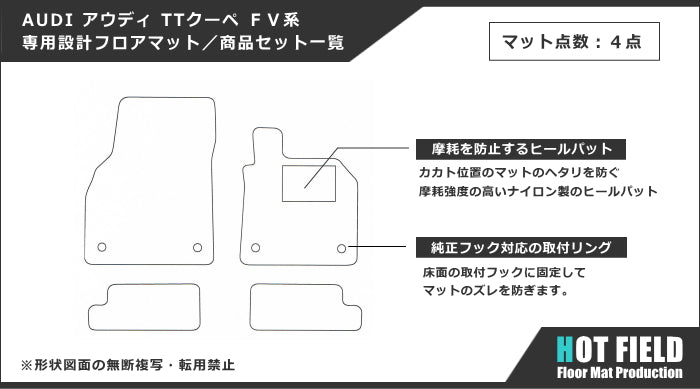 AUDI アウディ TTクーペ ＦＶ系
専用設計フロアマット／商品セット一覧

マット点数：４点

摩耗を防止するヒールパット
カカト位置のマットのヘタリを防ぐ
摩耗強度の高いナイロン製のヒールパット

純正フック対応の取付リング
床面の取付フックに固定して
マットのズレを防ぎます。

※形状図面の無断複写・転用禁止

HOT FIELD
Floor Mat Production