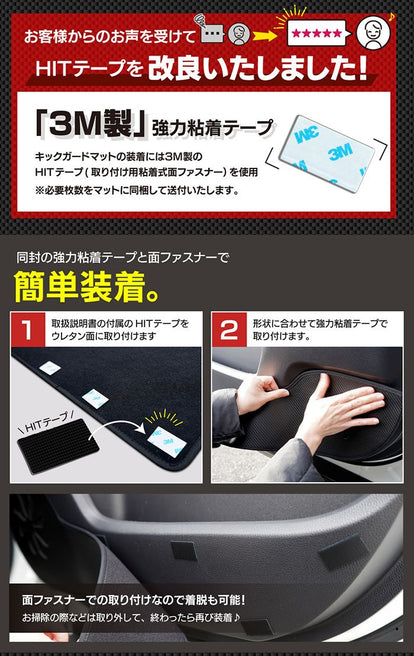 お客様からのお声を受けて

★★★★★

HITテープを改良いたしました!

「3M製」強力粘着テープ

キックガードマットの装着には3M製のHITテープ(取り付け用粘着式面ファスナー)を使用
※必要枚数をマットに同梱して送付いたします。

3M

3M

同封の強力粘着テープと面ファスナーで

簡単装着。

1 取扱説明書の付属のHITテープをウレタン面に取り付けます

HITテープ

3M

2 形状に合わせて強力粘着テープで取り付けます。

面ファスナーでの取り付けなので着脱も可能!
お掃除の際などは取り外して、終わったら再び装着♪