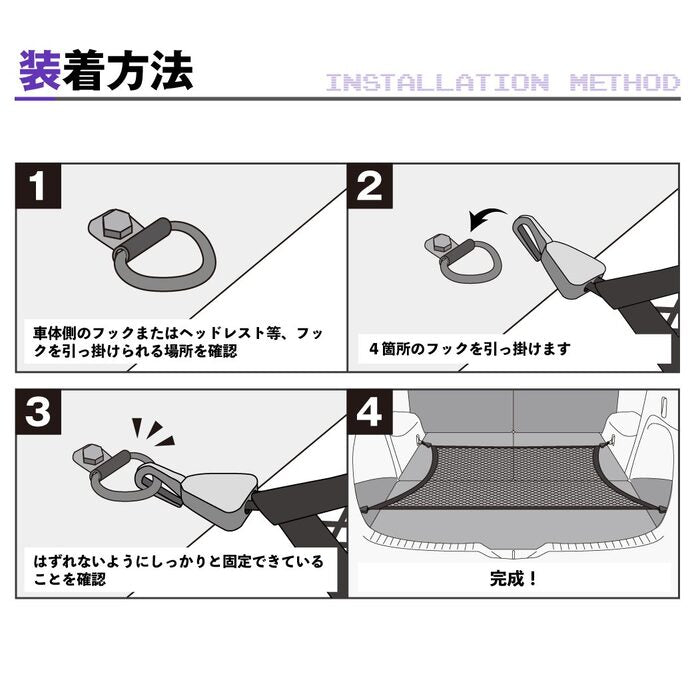 装着方法

INSTALLATION METHOD

1

車体側のフックまたはヘッドレスト等、フックを引っ掛けられる場所を確認

2

4箇所のフックを引っ掛けます

3

はずれないようにしっかりと固定できていることを確認

4

完成！