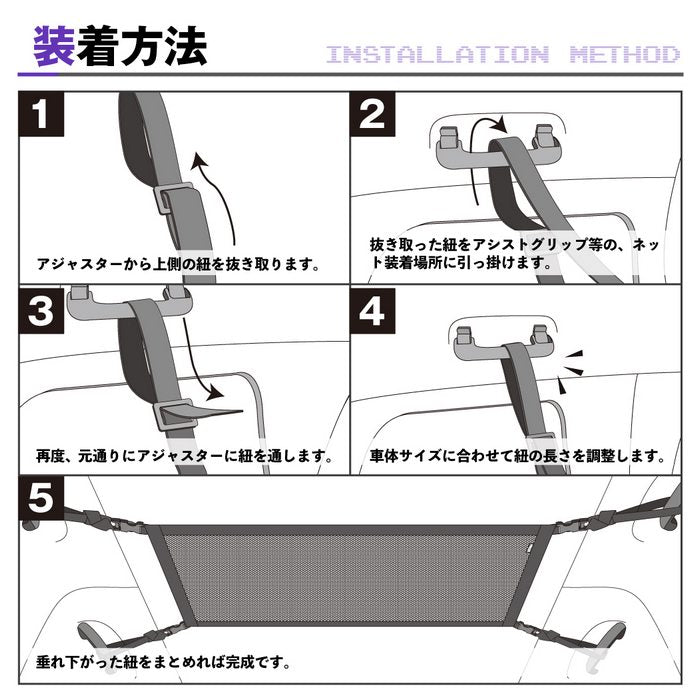 装着方法

INSTALLATION METHOD

1

アジャスターから上側の紐を抜き取ります。

2

抜き取った紐をアシストグリップ等の、ネット装着場所に引っ掛けます。

3

再度、元通りにアジャスターに紐を通します。

4

車体サイズに合わせて紐の長さを調整します。

5

垂れ下がった紐をまとめれば完成です。