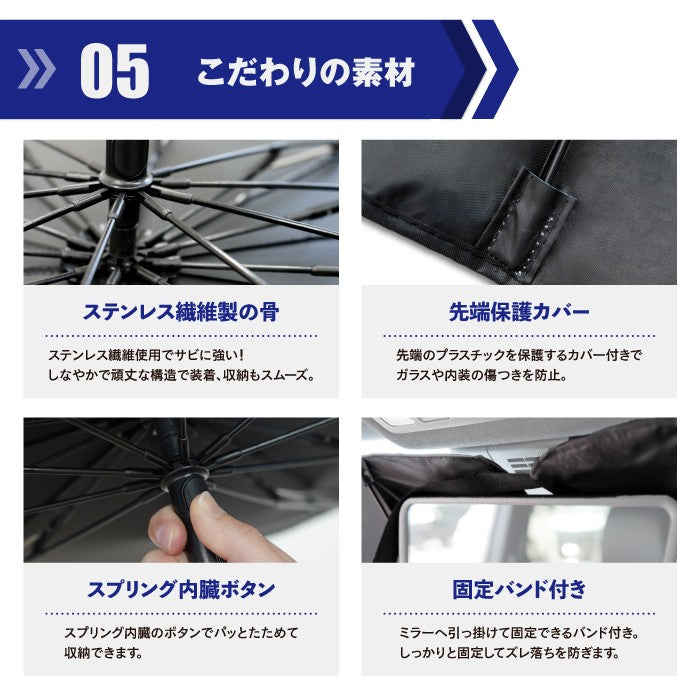 05 こだわりの素材

ステンレス繊維製の骨

ステンレス繊維使用でサビに強い！
しなやかで頑丈な構造で装着、収納もスムーズ。

先端保護カバー

先端のプラスチックを保護するカバー付きで
ガラスや内装の傷つきを防止。

スプリング内臓ボタン

スプリング内臓のボタンでパッとたためて
収納できます。

固定バンド付き

ミラーへ引っ掛けて固定できるバンド付き。
しっかりと固定してズレ落ちを防ぎます。